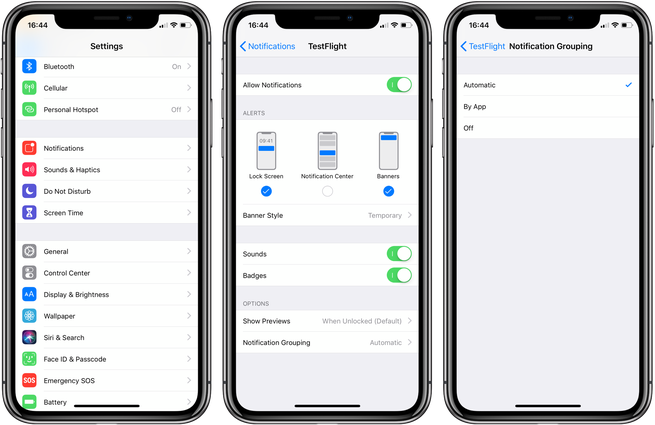 16:44

Settings

Bluetooth On
Cellular
Personal Hotspot Off

Notifications
Sounds & Haptics
Do Not Disturb
Screen Time

General
Control Center
AA Display & Brightness
Wallpaper
Siri & Search
Face ID & Passcode
SOS Emergency SOS
Battery

16:44

Notifications TestFlight

Allow Notifications

ALERTS

09:41
Lock Screen
Notification Center
Banners

Banner Style Temporary

Sounds
Badges

OPTIONS

Show Previews When Unlocked (Default)
Notification Grouping Automatic

16:44

TestFlight Notification Grouping

Automatic
By App
Off